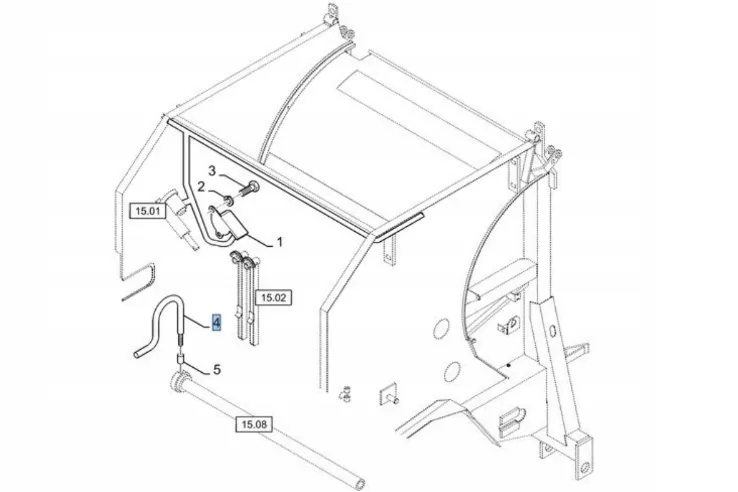 3
2
15.01
1
15.02
4
5
15.08